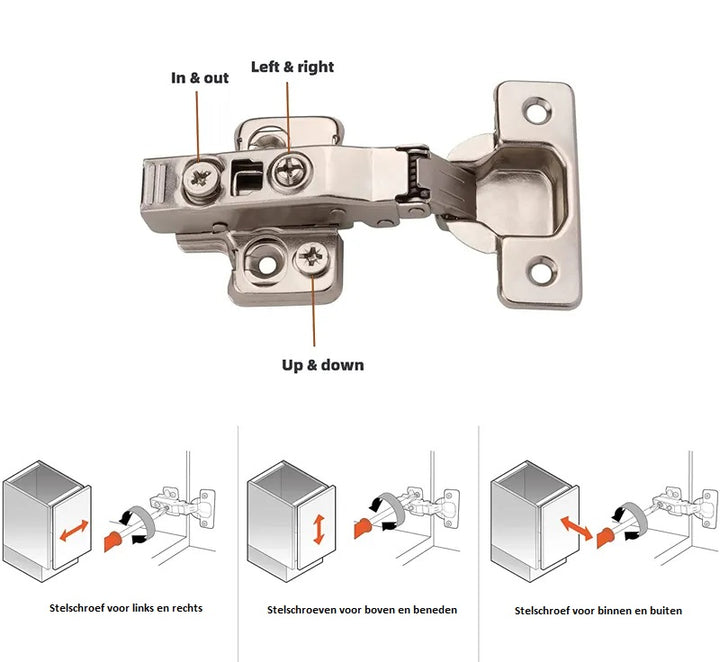 In & out

Left & right

Up & down

Stelschroef voor links en rechts

Stelschroeven voor boven en beneden

Stelschroef voor binnen en buiten