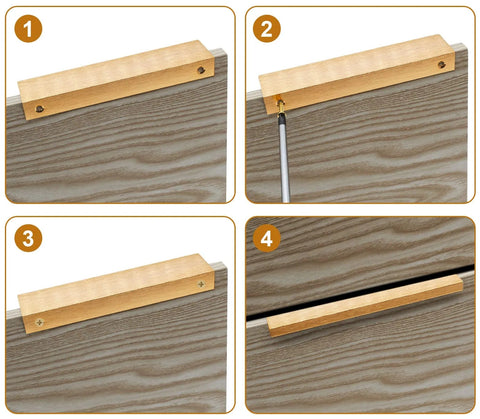 1

2

3

4